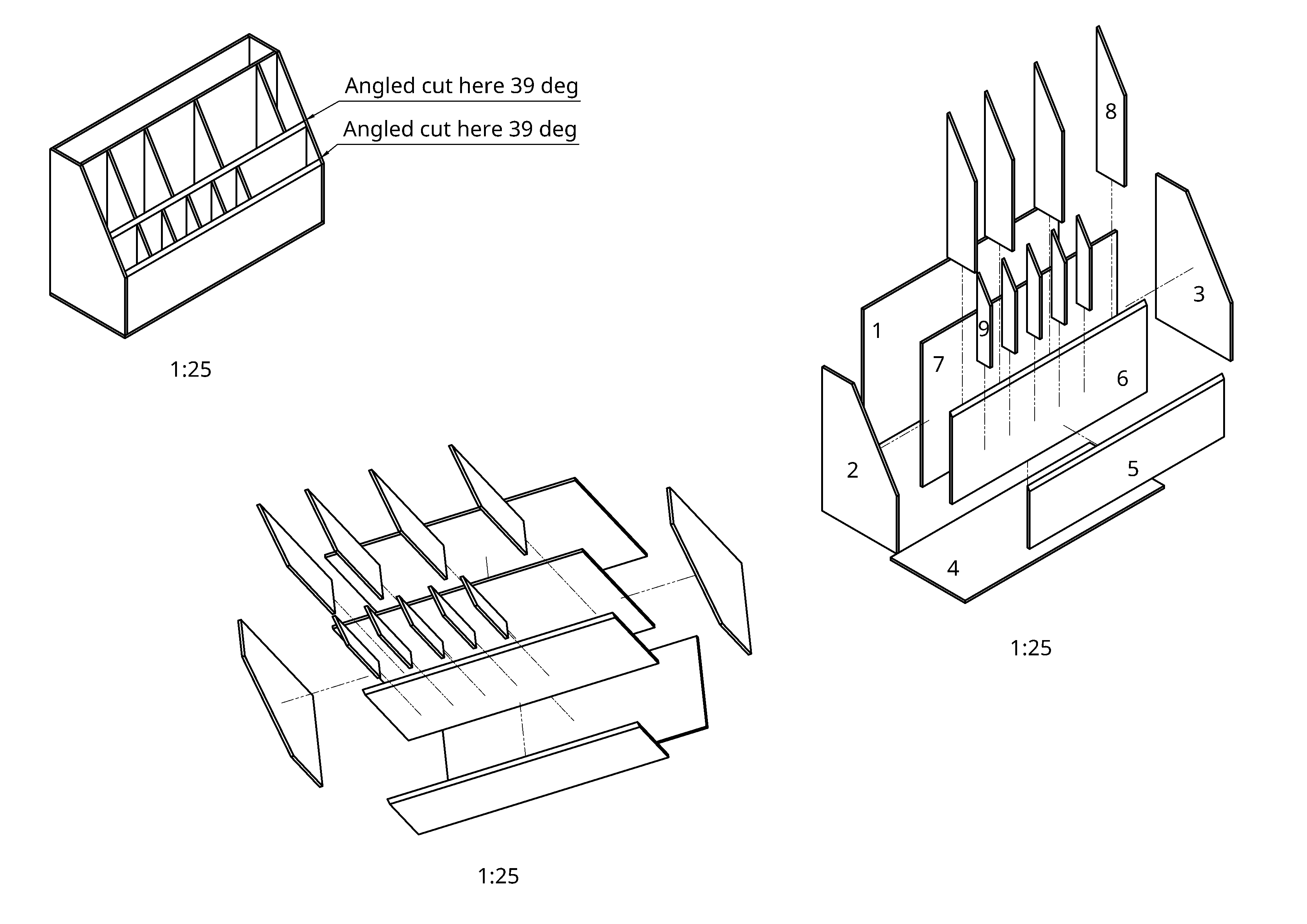 Angled cut here 39 deg
Angled cut here 39 deg

1:25

8
3
1
9
7
6
2
5
4

1:25

1:25